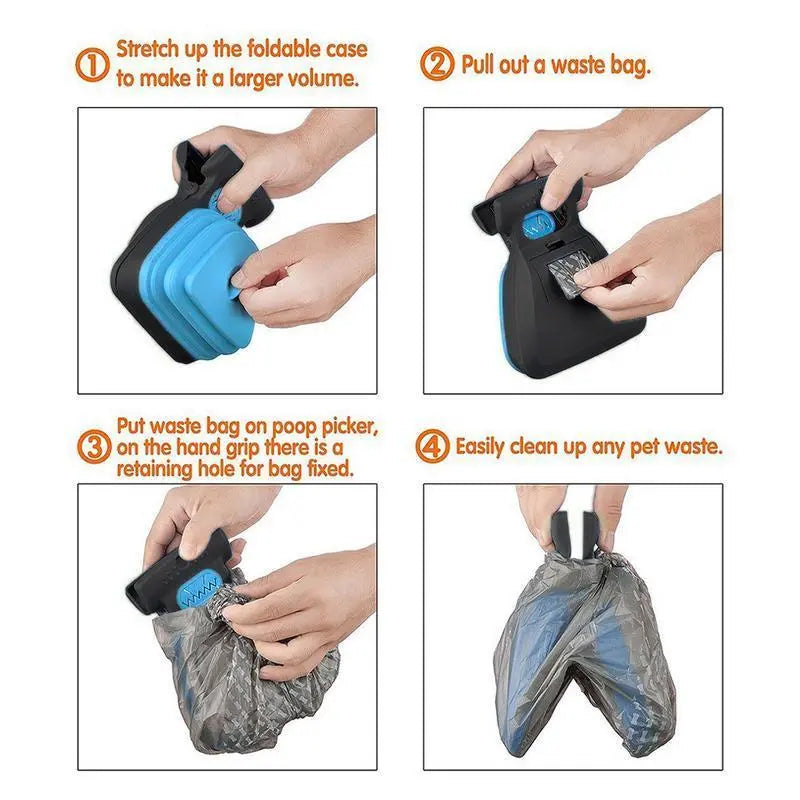 ① Stretch up the foldable case to make it a larger volume.

② Pull out a waste bag.

③ Put waste bag on poop picker, on the hand grip there is a retaining hole for bag fixed.

④ Easily clean up any pet waste.